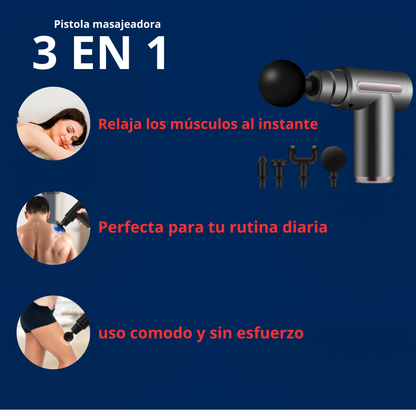 Pistola masajeadora

3 EN 1

Relaja los músculos al instante

Perfecta para tu rutina diaria

uso comodo y sin esfuerzo